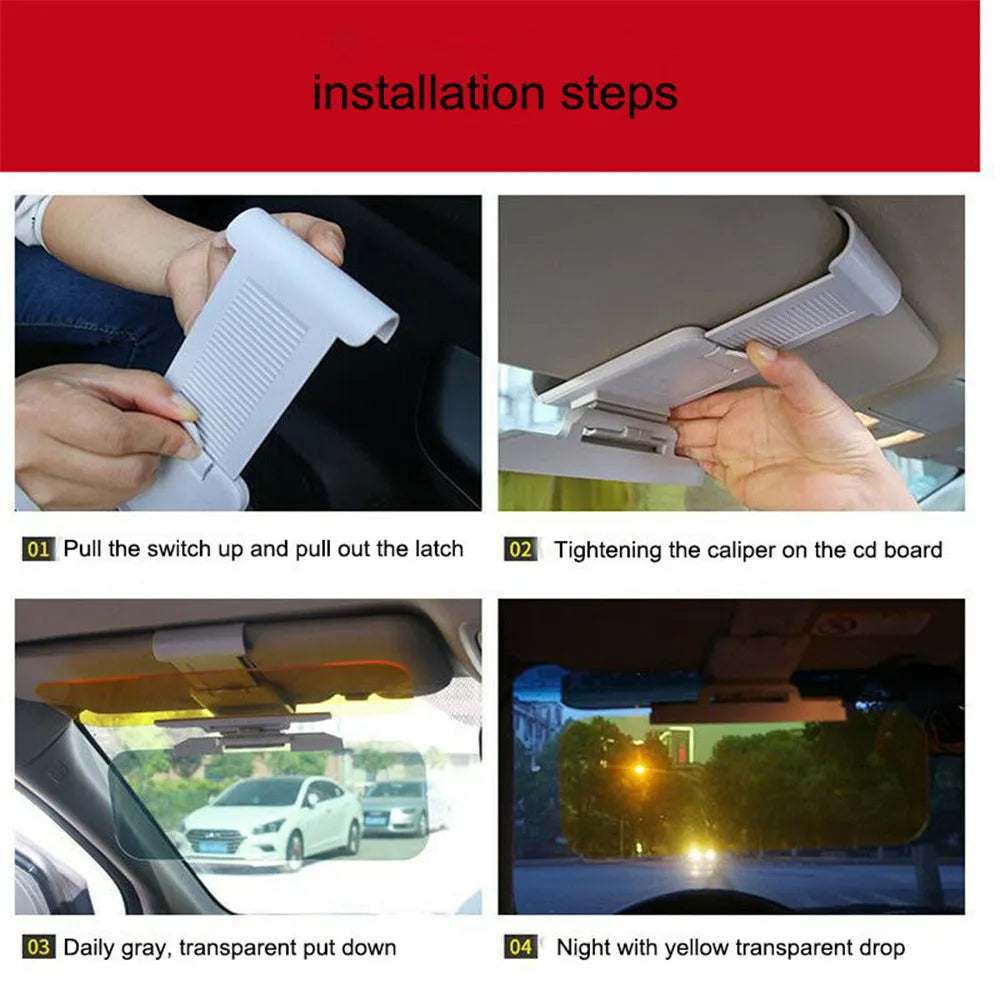 installation steps

01 Pull the switch up and pull out the latch

02 Tightening the caliper on the cd board

03 Daily gray, transparent put down

04 Night with yellow transparent drop